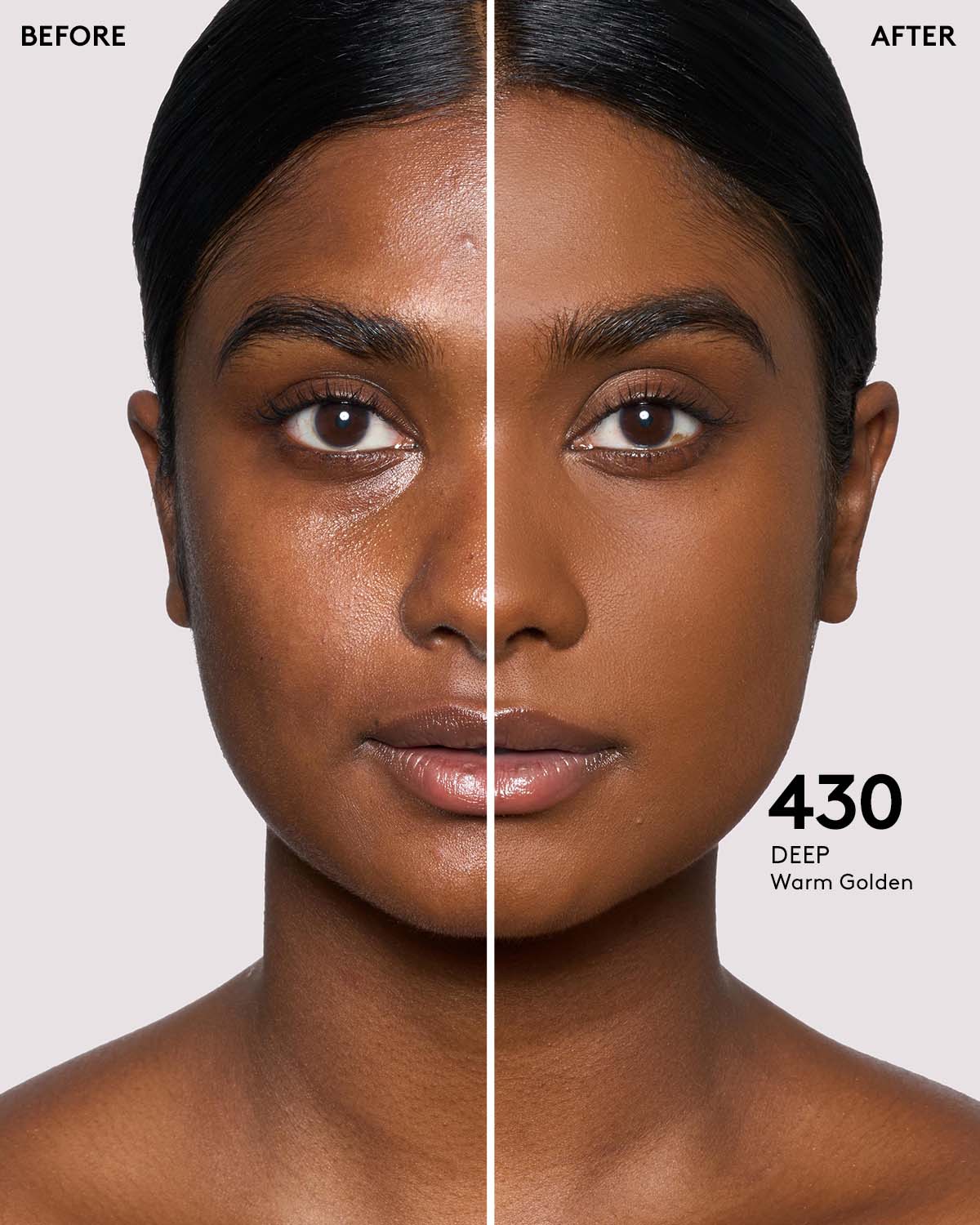 BEFORE

AFTER

430
DEEP
Warm Golden